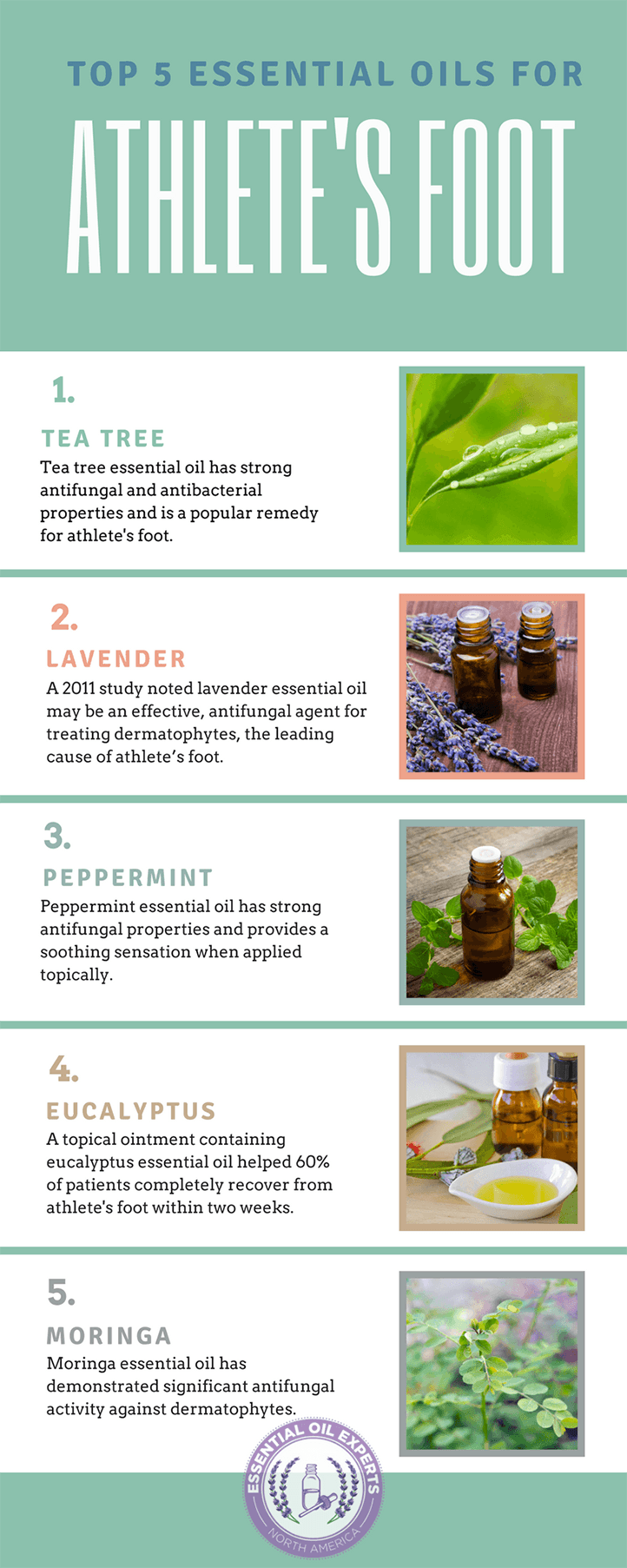 TOP 5 ESSENTIAL OILS FOR
ATHLETE'S FOOT

1.
TEA TREE
Tea tree essential oil has strong antifungal and antibacterial properties and is a popular remedy for athlete's foot.

2.
LAVENDER
A 2011 study noted lavender essential oil may be an effective, antifungal agent for treating dermatophytes, the leading cause of athlete's foot.

3.
PEPPERMINT
Peppermint essential oil has strong antifungal properties and provides a soothing sensation when applied topically.

4.
EUCALYPTUS
A topical ointment containing eucalyptus essential oil helped 60% of patients completely recover from athlete's foot within two weeks.

5.
MORINGA
Moringa essential oil has demonstrated significant antifungal activity against dermatophytes.

ESSENTIAL OIL EXPERTS
NORTH AMERICA